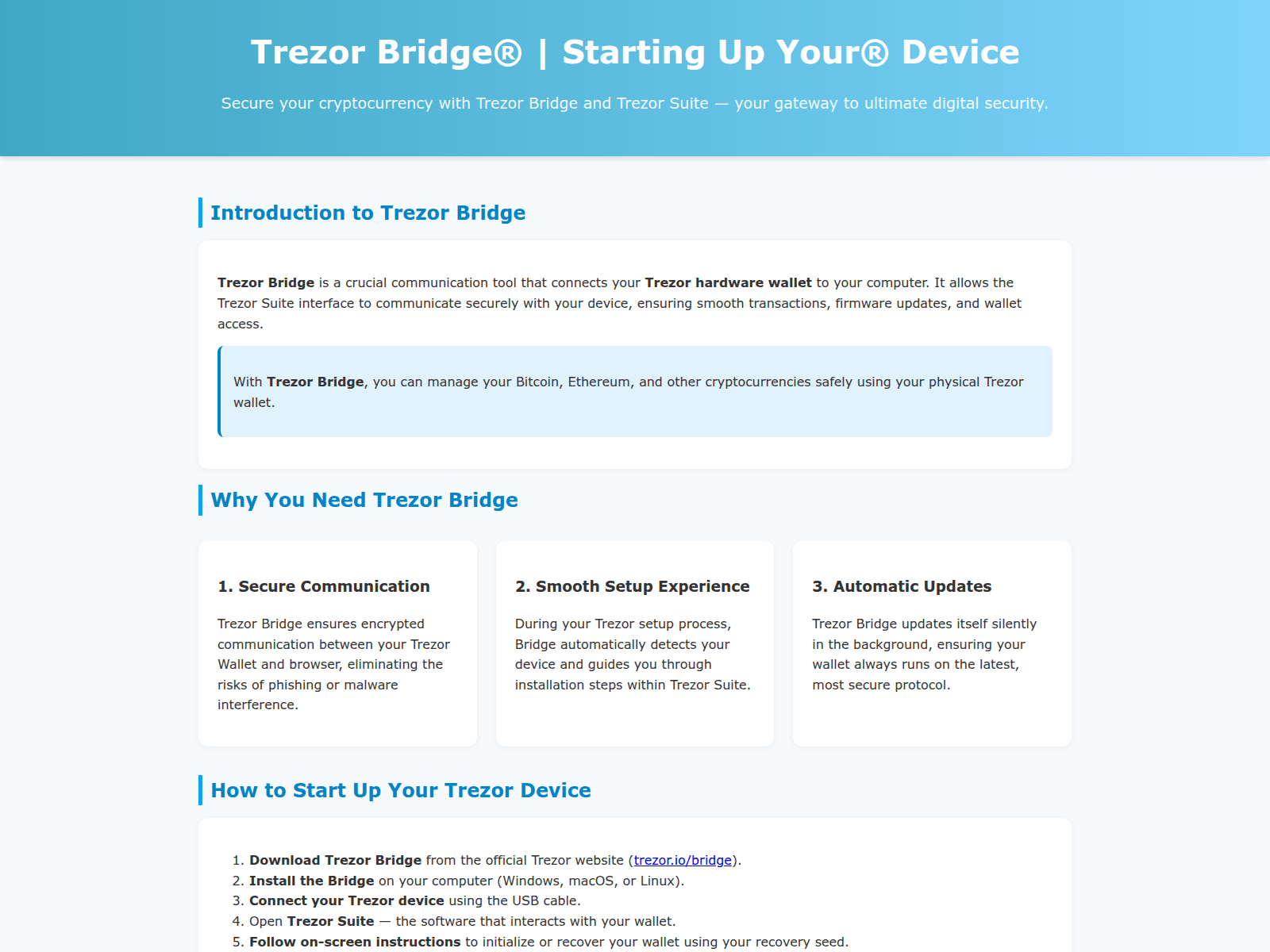 Trezor Bridge® | Starting Up Your® Device

Secure your cryptocurrency with Trezor Bridge and Trezor Suite — your gateway to ultimate digital security.

Introduction to Trezor Bridge

Trezor Bridge is a crucial communication tool that connects your Trezor hardware wallet to your computer. It allows the Trezor Suite interface to communicate securely with your device, ensuring smooth transactions, firmware updates, and wallet access.

With Trezor Bridge, you can manage your Bitcoin, Ethereum, and other cryptocurrencies safely using your physical Trezor wallet.

Why You Need Trezor Bridge

1. Secure Communication

Trezor Bridge ensures encrypted communication between your Trezor Wallet and browser, eliminating the risks of phishing or malware interference.

2. Smooth Setup Experience

During your Trezor setup process, Bridge automatically detects your device and guides you through installation steps within Trezor Suite.

3. Automatic Updates

Trezor Bridge updates itself silently in the background, ensuring your wallet always runs on the latest, most secure protocol.

How to Start Up Your Trezor Device

1. Download Trezor Bridge from the official Trezor website (trezor.io/bridge).
2. Install the Bridge on your computer (Windows, macOS, or Linux).
3. Connect your Trezor device using the USB cable.
4. Open Trezor Suite — the software that interacts with your wallet.
5. Follow on-screen instructions to initialize or recover your wallet using your recovery seed.